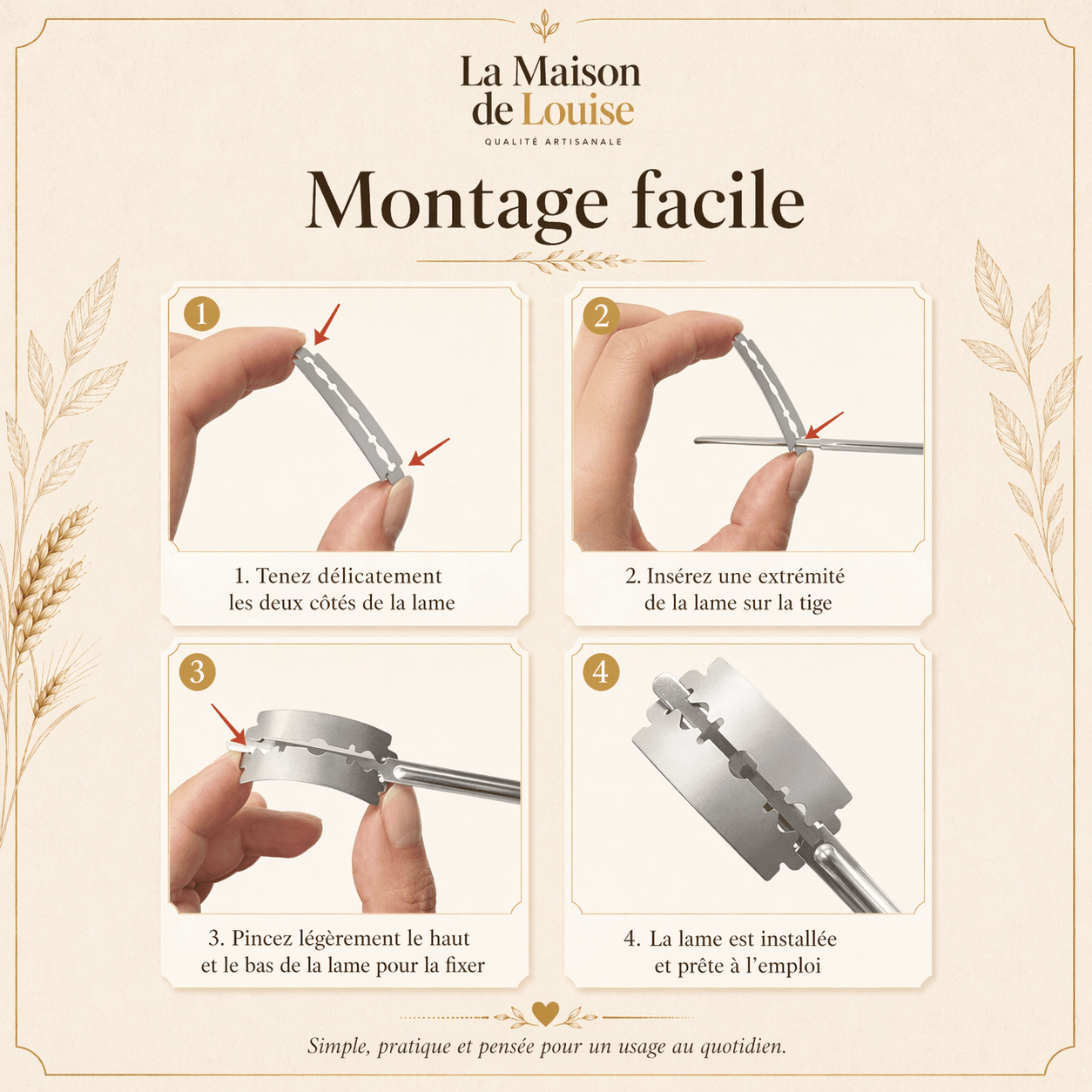 La Maison de Louise
QUALITÉ ARTISANALE

Montage facile

1

1. Tenez délicatement les deux côtés de la lame

2

2. Insérez une extrémité de la lame sur la tige

3

3. Pincez légèrement le haut et le bas de la lame pour la fixer

4

4. La lame est installée et prête à l'emploi

Simple, pratique et pensée pour un usage au quotidien.